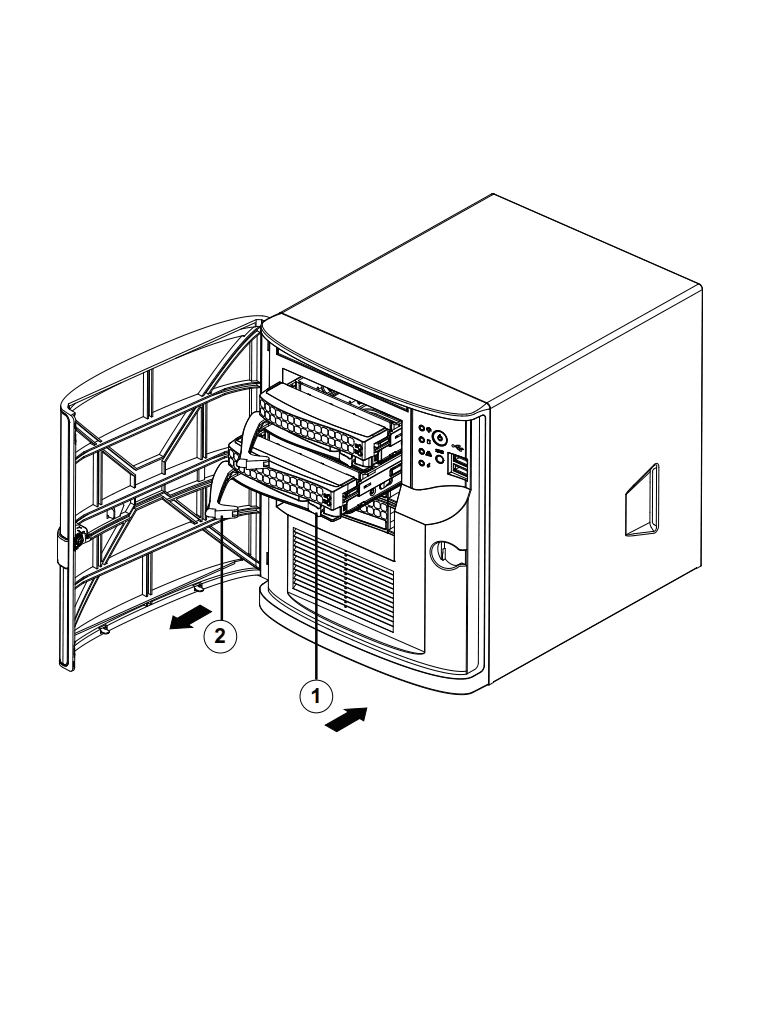 2

1