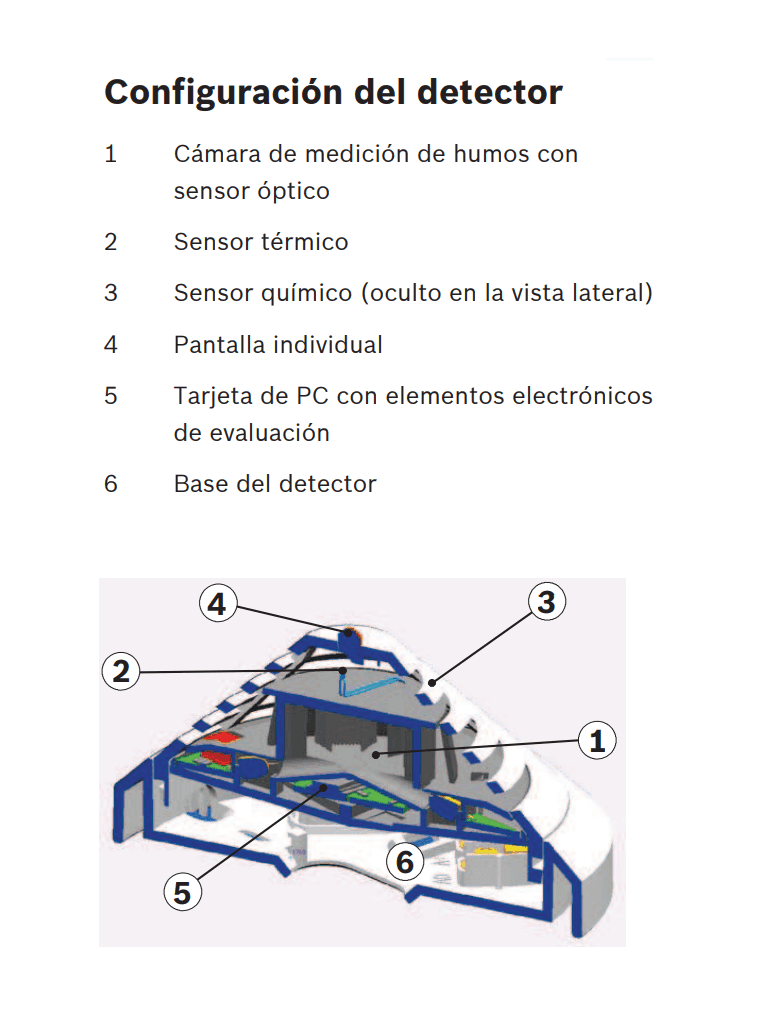 Configuración del detector

1 Cámara de medición de humos con sensor óptico

2 Sensor térmico

3 Sensor químico (oculto en la vista lateral)

4 Pantalla individual

5 Tarjeta de PC con elementos electrónicos de evaluación

6 Base del detector

4
3
2
1
5
6