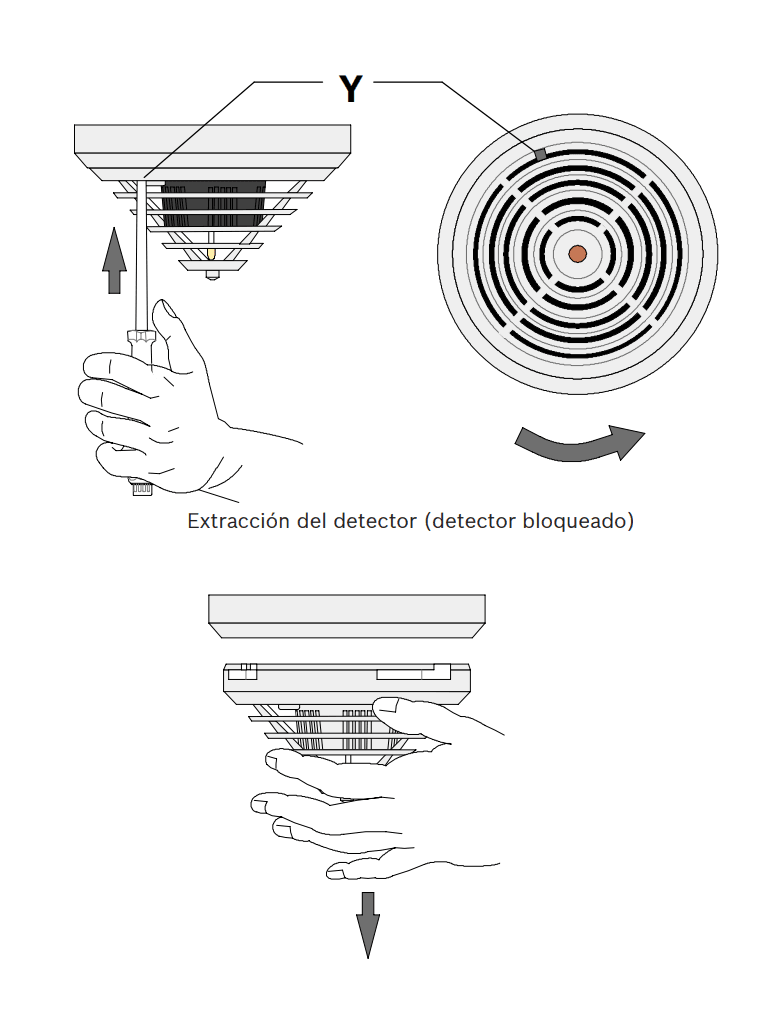 Y

Extracción del detector (detector bloqueado)