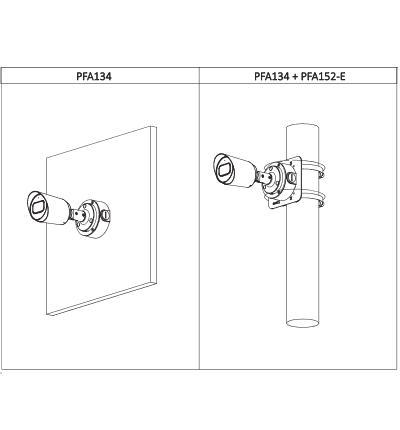 | PFA134 | PFA134 + PFA152-E |
|---|---|
| | |