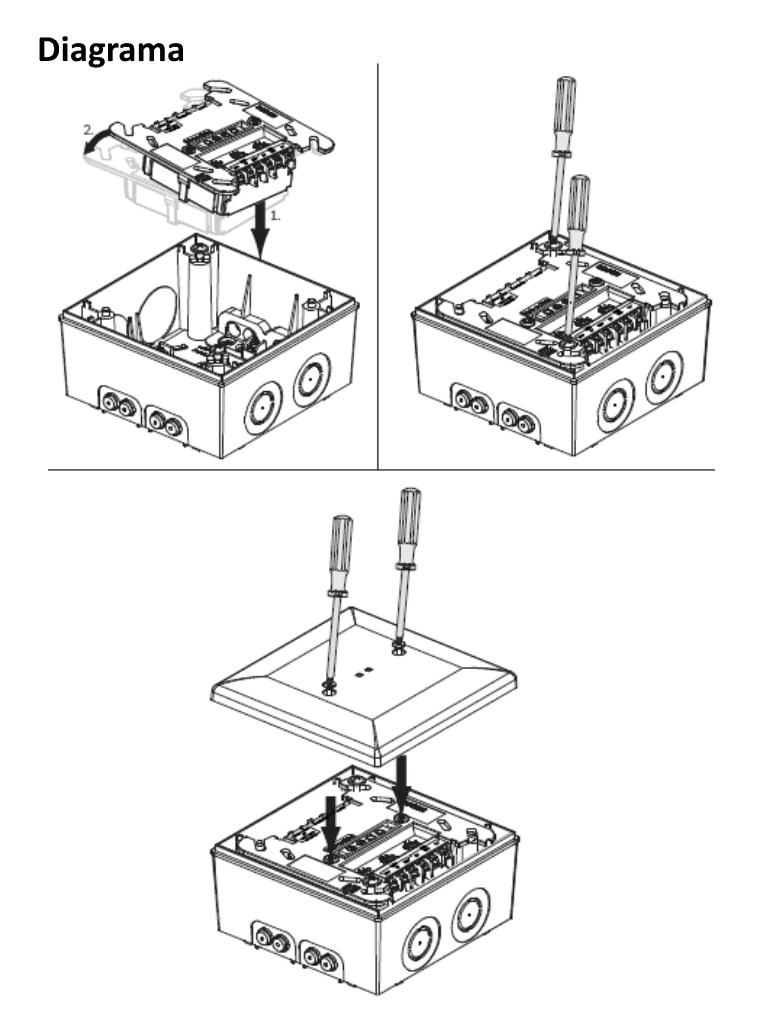 Diagrama

2.

1.