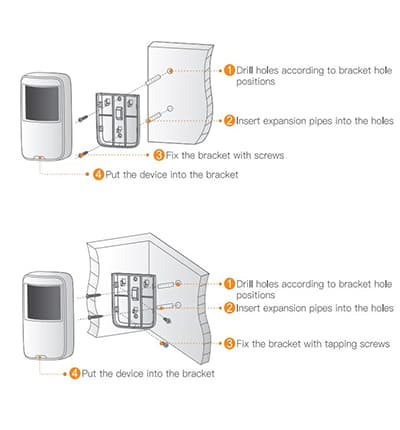 1 Drill holes according to bracket hole positions

2 Insert expansion pipes into the holes

3 Fix the bracket with screws

4 Put the device into the bracket

1 Drill holes according to bracket hole positions

2 Insert expansion pipes into the holes

3 Fix the bracket with tapping screws

4 Put the device into the bracket