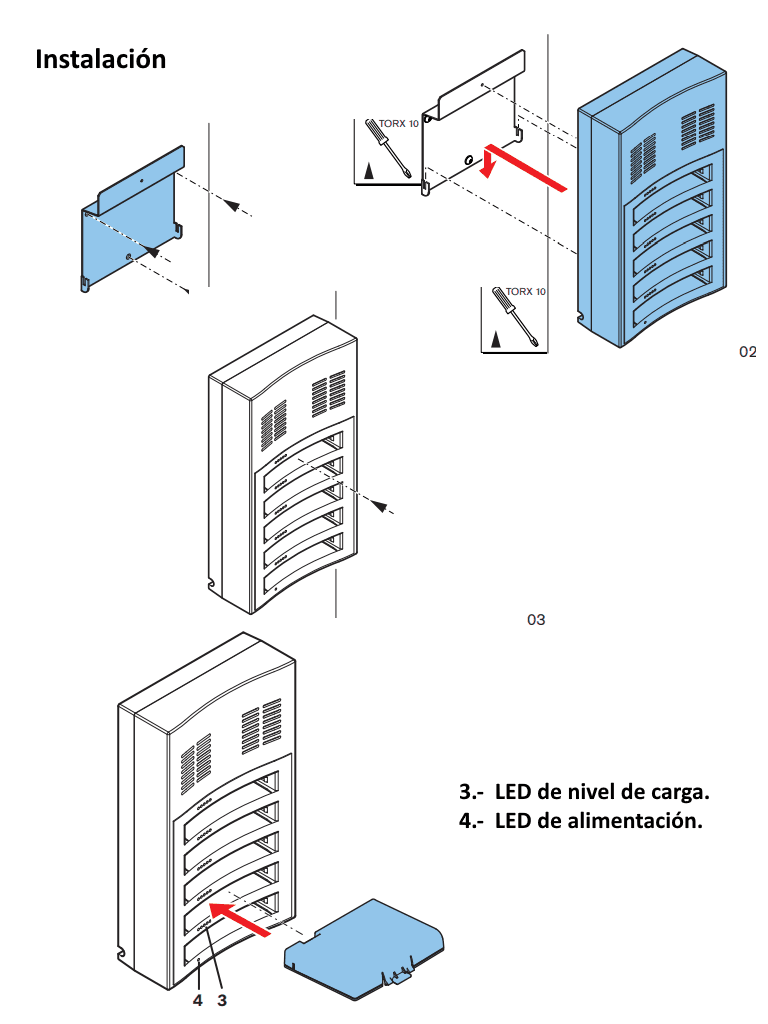 Instalación

TORX 10

TORX 10

02

03

3.- LED de nivel de carga.
4.- LED de alimentación.

4 3