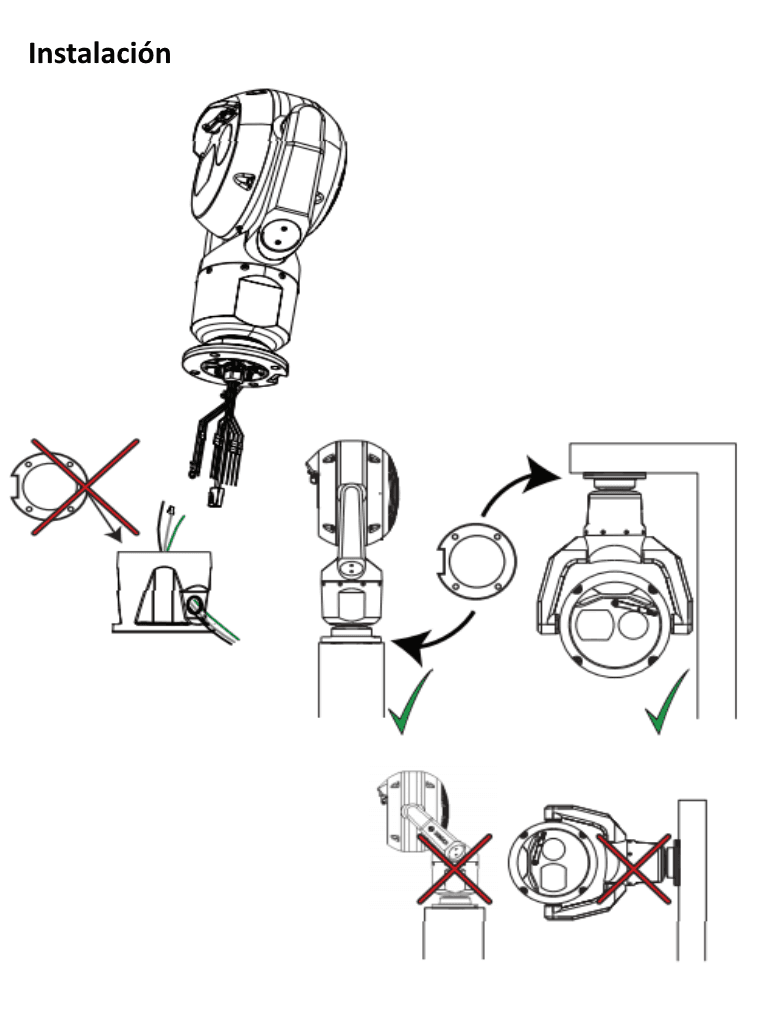 Instalación