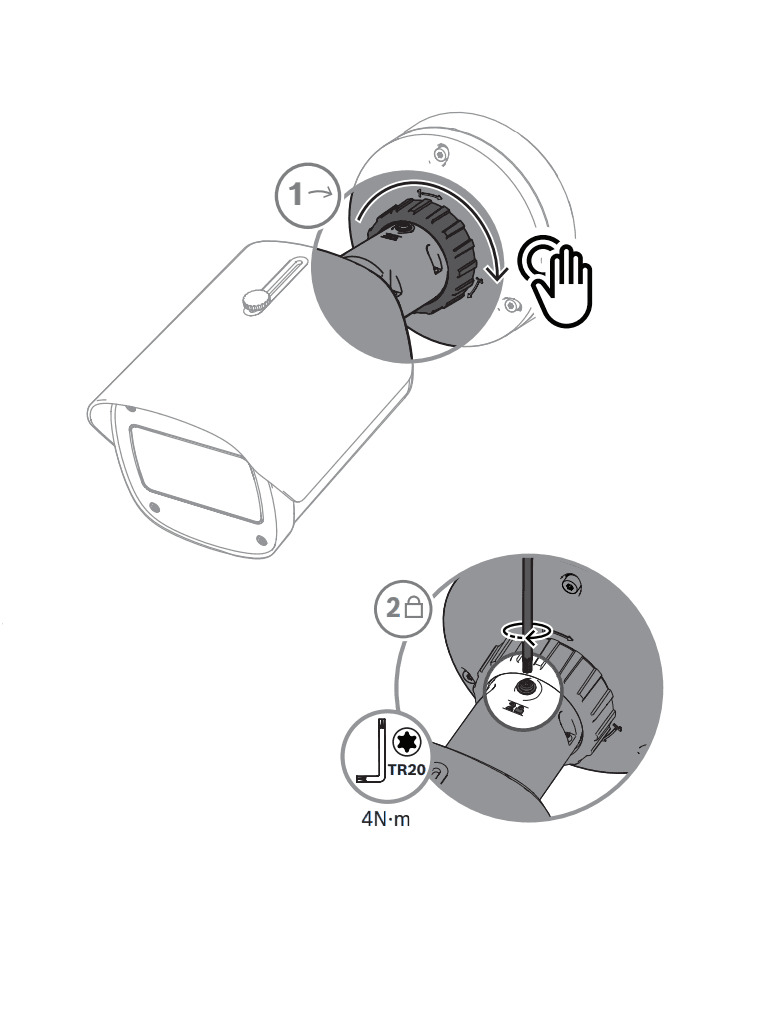 1

2

TR20

4N·m