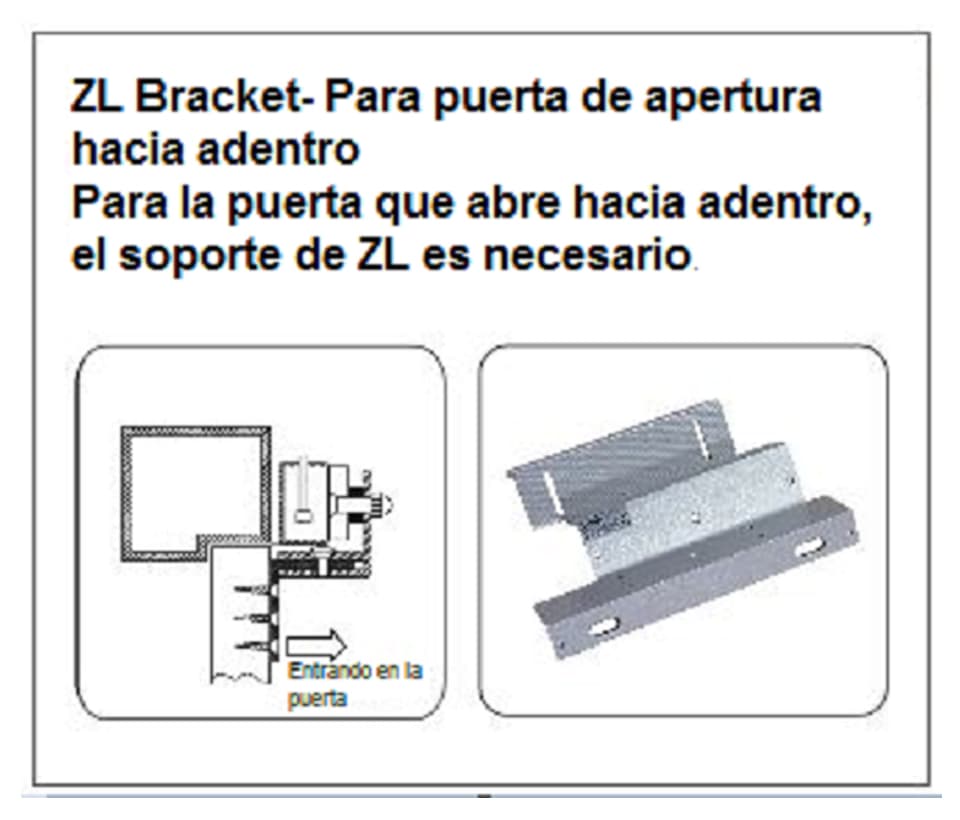 ZL Bracket- Para puerta de apertura hacia adentro
Para la puerta que abre hacia adentro, el soporte de ZL es necesario.

Entrando en la puerta