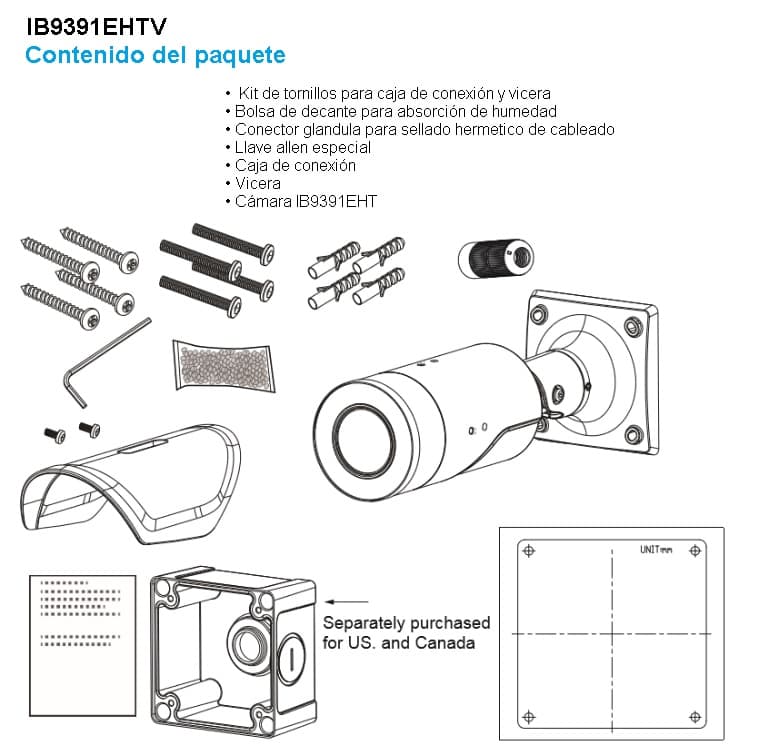 IB9391EHTV
Contenido del paquete

• Kit de tornillos para caja de conexión y vicera
• Bolsa de decante para absorción de humedad
• Conector glandula para sellado hermetico de cableado
• Llave allen especial
• Caja de conexión
• Vicera
• Cámara IB9391EHT

Separately purchased for US. and Canada

UNIT:mm